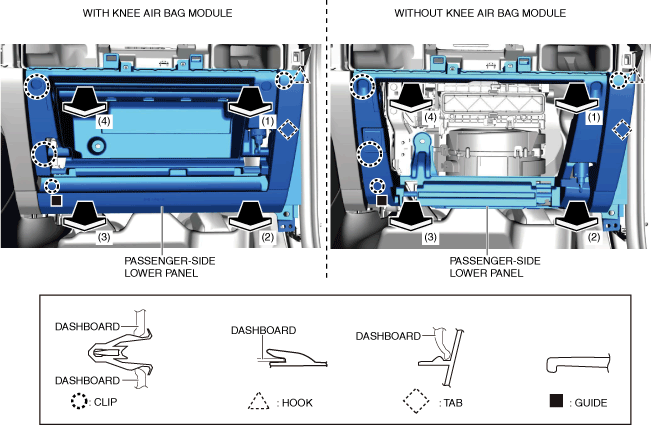 WITH KNEE AIR BAG MODULE

(4)
(1)
(3)
(2)

PASSENGER-SIDE LOWER PANEL

WITHOUT KNEE AIR BAG MODULE

(4)
(1)
(3)
(2)

PASSENGER-SIDE LOWER PANEL

DASHBOARD
DASHBOARD
: CLIP

DASHBOARD
: HOOK

DASHBOARD
: TAB

: GUIDE