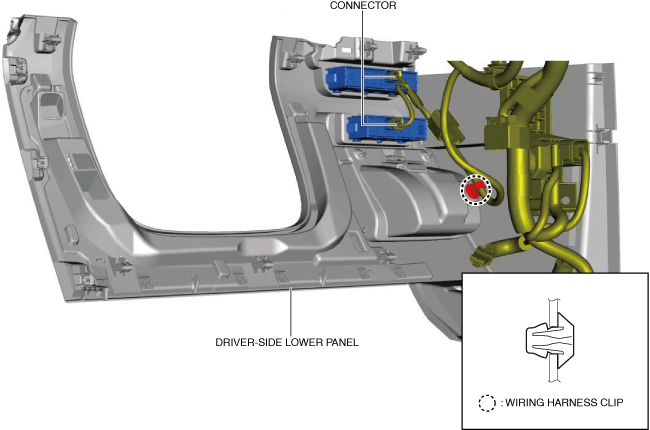 CONNECTOR

DRIVER-SIDE LOWER PANEL

: WIRING HARNESS CLIP