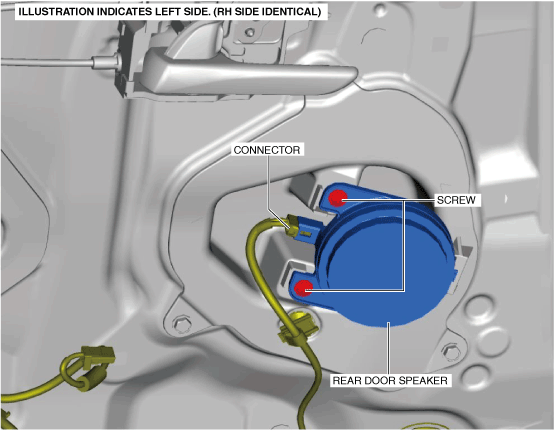 ILLUSTRATION INDICATES LEFT SIDE. (RH SIDE IDENTICAL)

CONNECTOR

SCREW

REAR DOOR SPEAKER