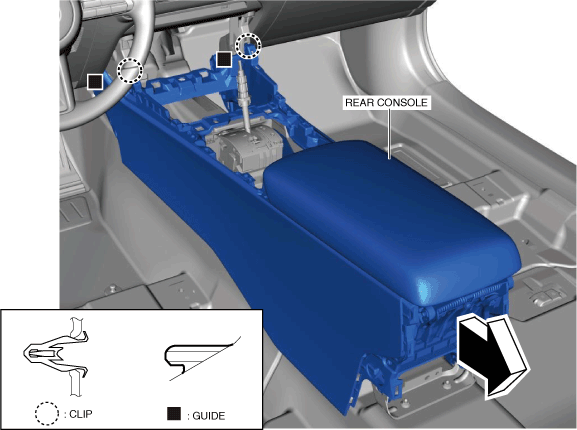 REAR CONSOLE

: CLIP

: GUIDE