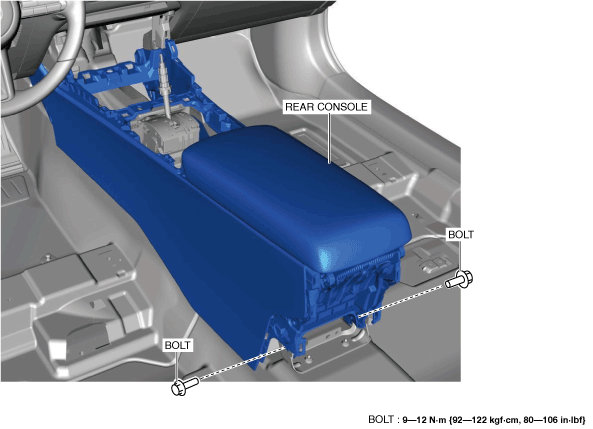 REAR CONSOLE

BOLT

BOLT

BOLT : 9—12 N·m {92—122 kgf·cm, 80—106 in·lbf}