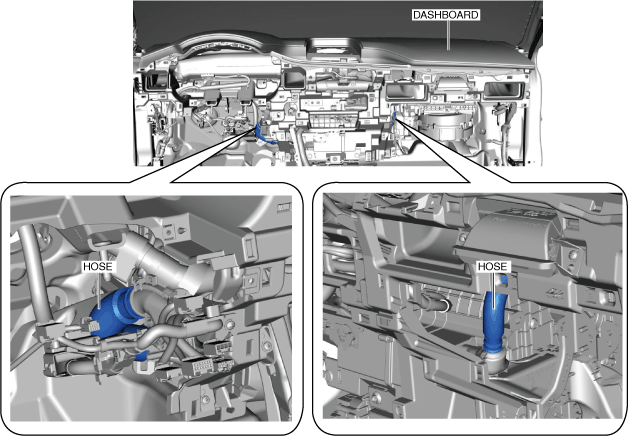 DASHBOARD

HOSE

HOSE