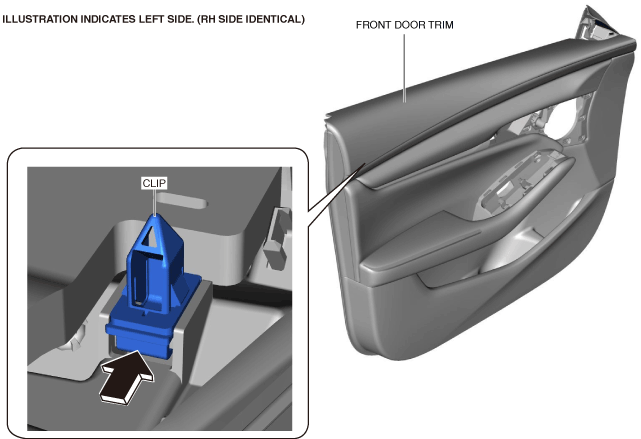 ILLUSTRATION INDICATES LEFT SIDE. (RH SIDE IDENTICAL)

FRONT DOOR TRIM

CLIP