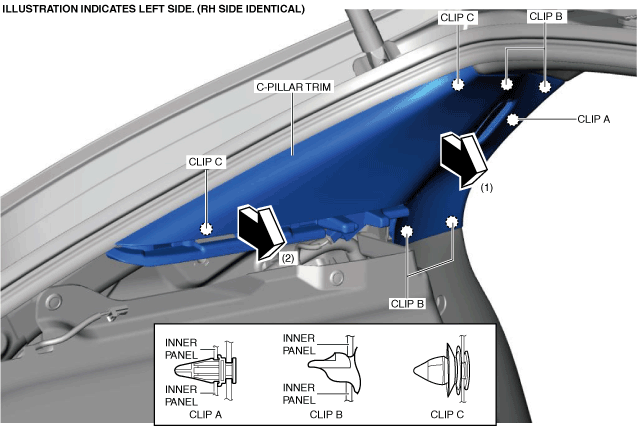 ILLUSTRATION INDICATES LEFT SIDE. (RH SIDE IDENTICAL)

CLIP C

CLIP B

C-PILLAR TRIM

CLIP A

CLIP C

(1)

(2)

CLIP B

INNER PANEL

INNER PANEL

CLIP A

INNER PANEL

INNER PANEL

CLIP B

CLIP C