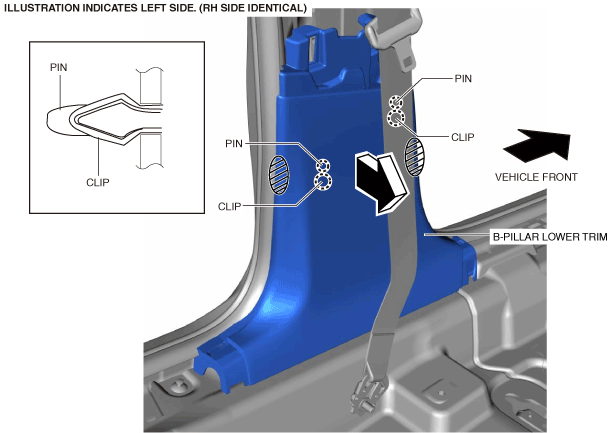 ILLUSTRATION INDICATES LEFT SIDE. (RH SIDE IDENTICAL)

PIN

CLIP

PIN

CLIP

PIN

CLIP

VEHICLE FRONT

B-PILLAR LOWER TRIM