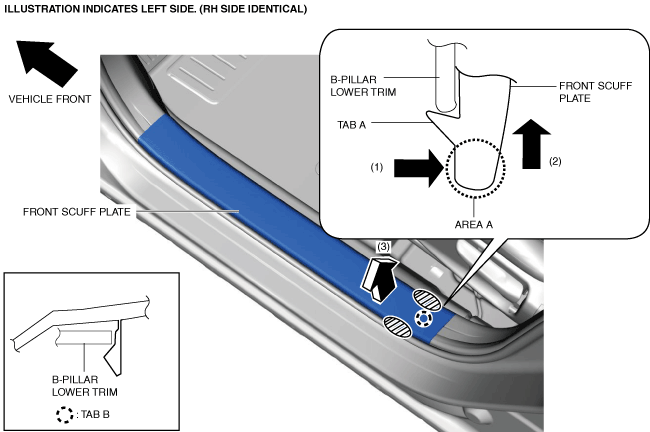 ILLUSTRATION INDICATES LEFT SIDE. (RH SIDE IDENTICAL)

VEHICLE FRONT

B-PILLAR LOWER TRIM

FRONT SCUFF PLATE

TAB A

(1)

(2)

AREA A

FRONT SCUFF PLATE

(3)

B-PILLAR LOWER TRIM

: TAB B