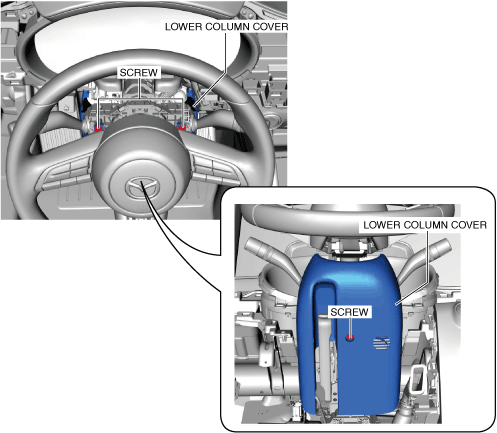 LOWER COLUMN COVER

SCREW

LOWER COLUMN COVER

SCREW