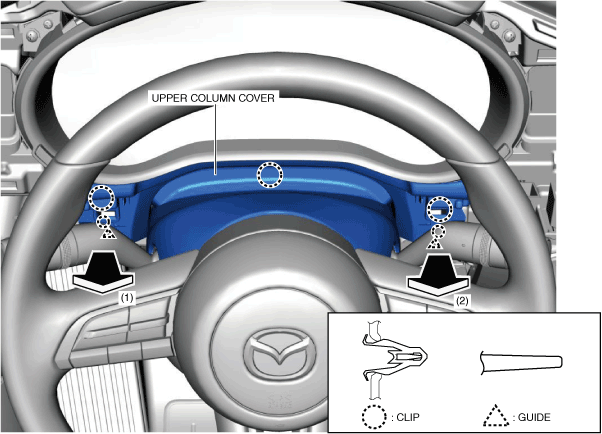 UPPER COLUMN COVER

(1)

(2)

: CLIP

: GUIDE