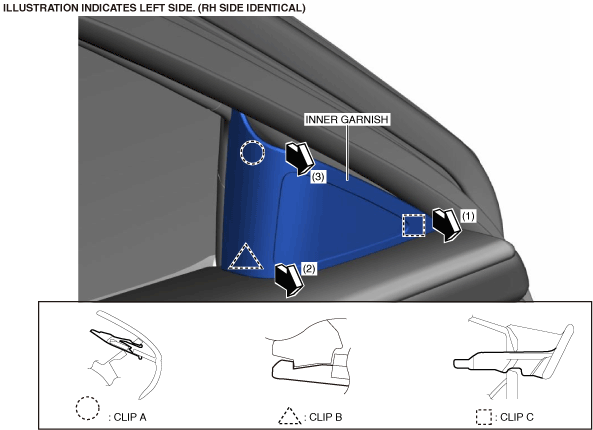 ILLUSTRATION INDICATES LEFT SIDE. (RH SIDE IDENTICAL)

INNER GARNISH

(3)

(1)

(2)

: CLIP A

: CLIP B

: CLIP C