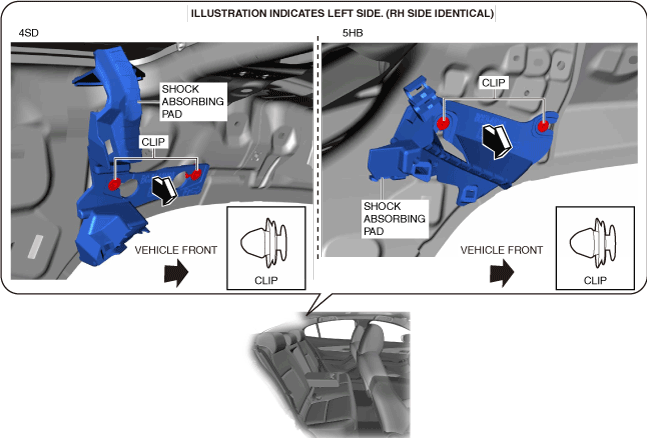 ILLUSTRATION INDICATES LEFT SIDE. (RH SIDE IDENTICAL)

4SD

SHOCK ABSORBING PAD

CLIP

VEHICLE FRONT

CLIP

5HB

CLIP

SHOCK ABSORBING PAD

VEHICLE FRONT

CLIP