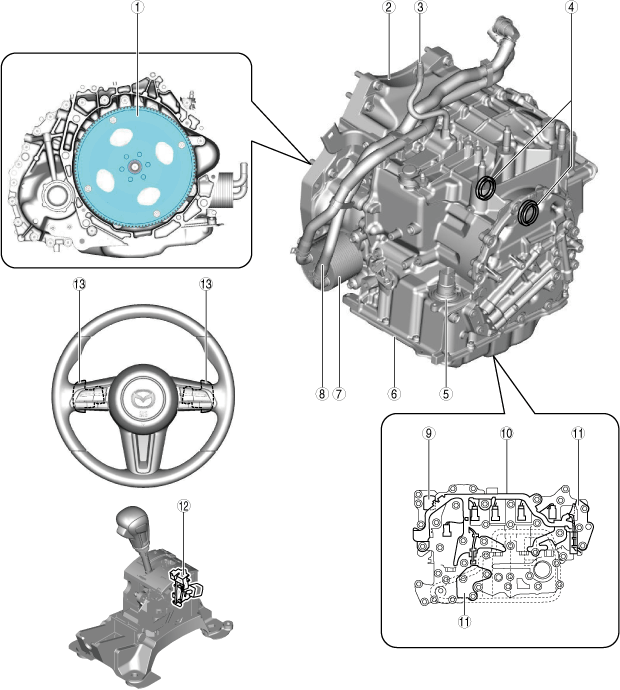 1
2
3
4
13
13
8
7
6
5
9
10
11
12
11