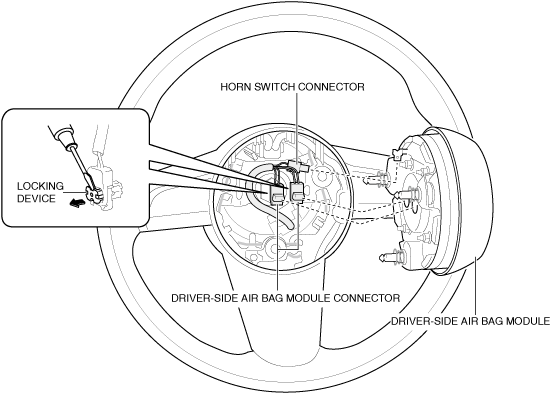 HORN SWITCH CONNECTOR

LOCKING DEVICE

DRIVER-SIDE AIR BAG MODULE CONNECTOR

DRIVER-SIDE AIR BAG MODULE