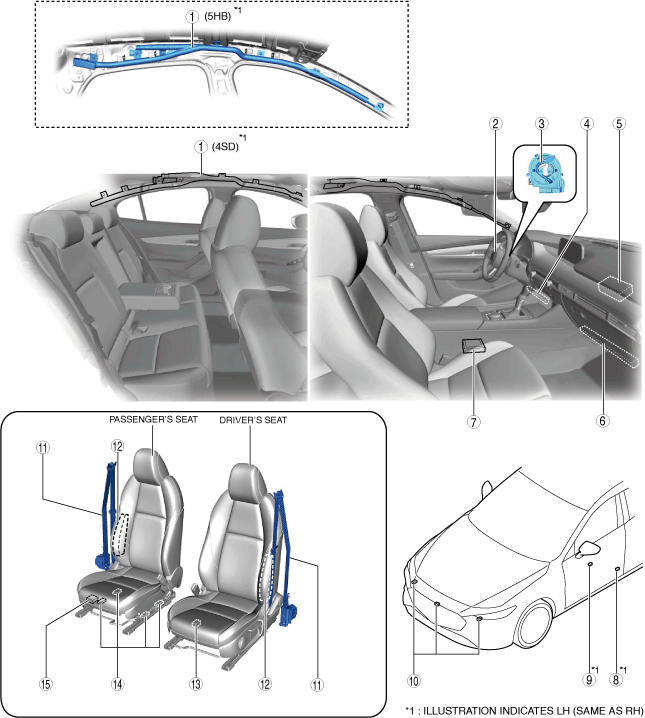 1 (5HB) *1

1 (4SD) *1

2
3
4
5

7
6

PASSENGER'S SEAT
DRIVER'S SEAT

11
12

15
14
13
12
11

10
9 *1
8 *1

*1 : ILLUSTRATION INDICATES LH (SAME AS RH)