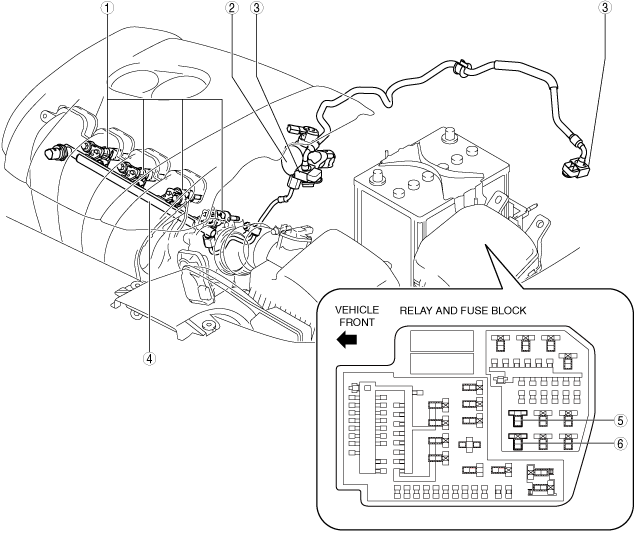 1
2
3
3
4
VEHICLE FRONT
RELAY AND FUSE BLOCK
5
6