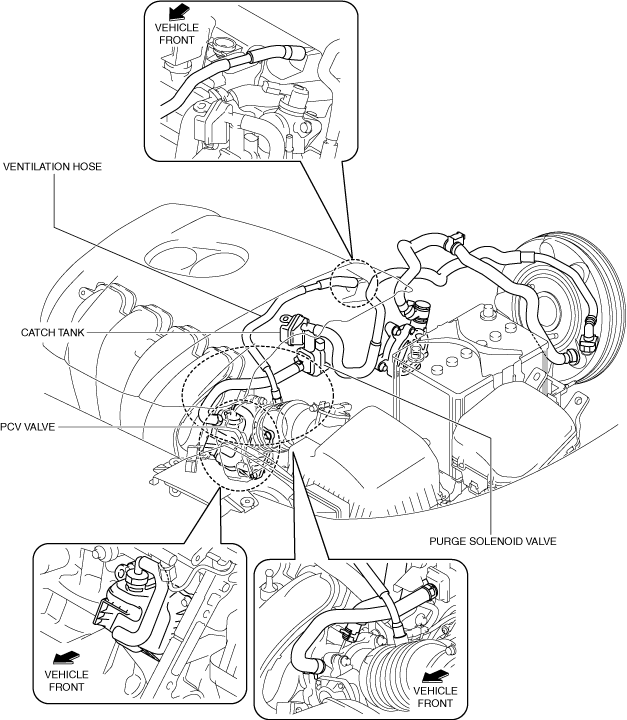 VEHICLE FRONT

VENTILATION HOSE

CATCH TANK

PCV VALVE

PURGE SOLENOID VALVE

VEHICLE FRONT

VEHICLE FRONT