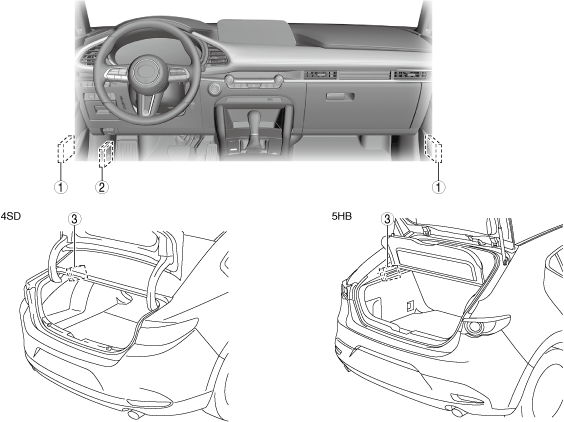 1
2
1

4SD
3

5HB
3