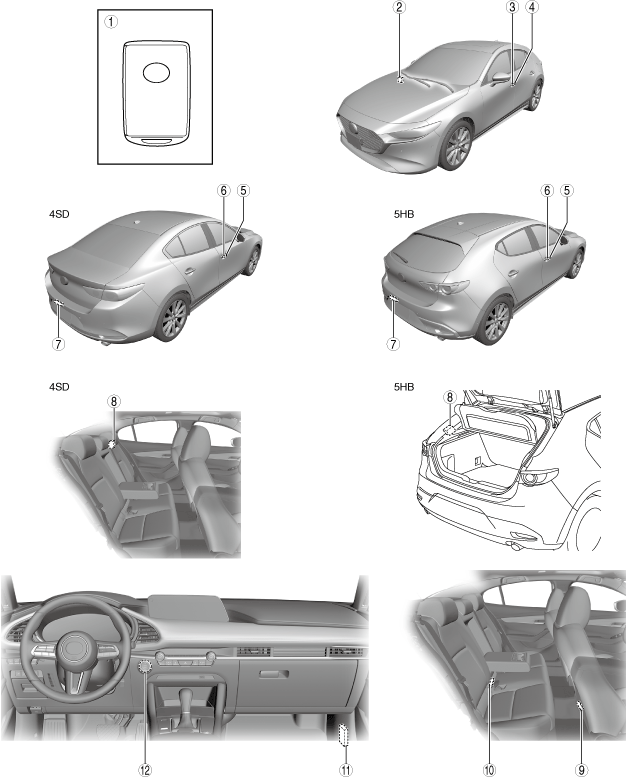 ①

②

③

④

4SD

⑥

⑤

⑦

5HB

⑥

⑤

⑦

4SD

⑧

5HB

⑧

⑫

⑪

⑩

⑨