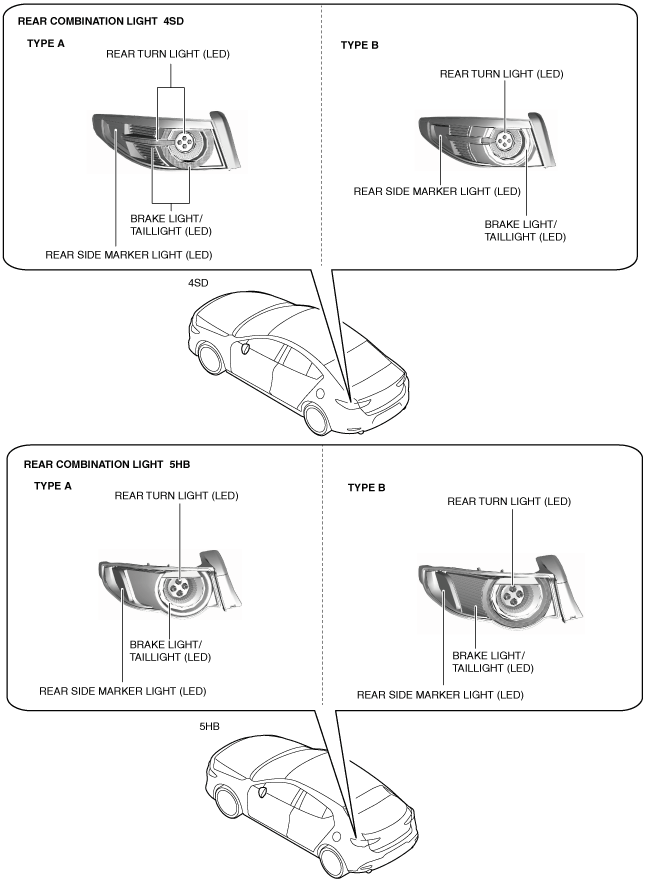 REAR COMBINATION LIGHT 4SD

TYPE A

REAR TURN LIGHT (LED)

BRAKE LIGHT/ TAILLIGHT (LED)

REAR SIDE MARKER LIGHT (LED)

TYPE B

REAR TURN LIGHT (LED)

REAR SIDE MARKER LIGHT (LED)

BRAKE LIGHT/ TAILLIGHT (LED)

4SD

REAR COMBINATION LIGHT 5HB

TYPE A

REAR TURN LIGHT (LED)

BRAKE LIGHT/ TAILLIGHT (LED)

REAR SIDE MARKER LIGHT (LED)

TYPE B

REAR TURN LIGHT (LED)

BRAKE LIGHT/ TAILLIGHT (LED)

REAR SIDE MARKER LIGHT (LED)

5HB