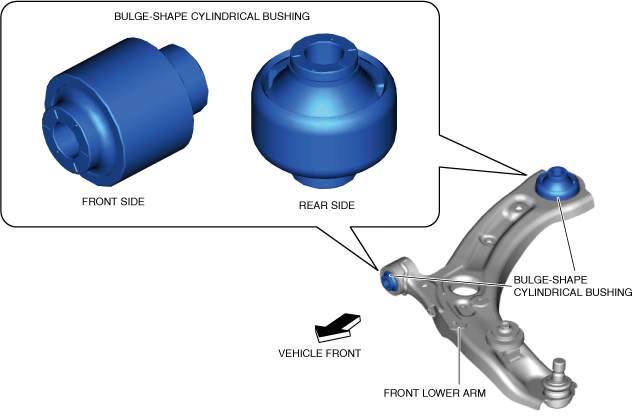 BULGE-SHAPE CYLINDRICAL BUSHING

FRONT SIDE

REAR SIDE

BULGE-SHAPE CYLINDRICAL BUSHING

VEHICLE FRONT

FRONT LOWER ARM