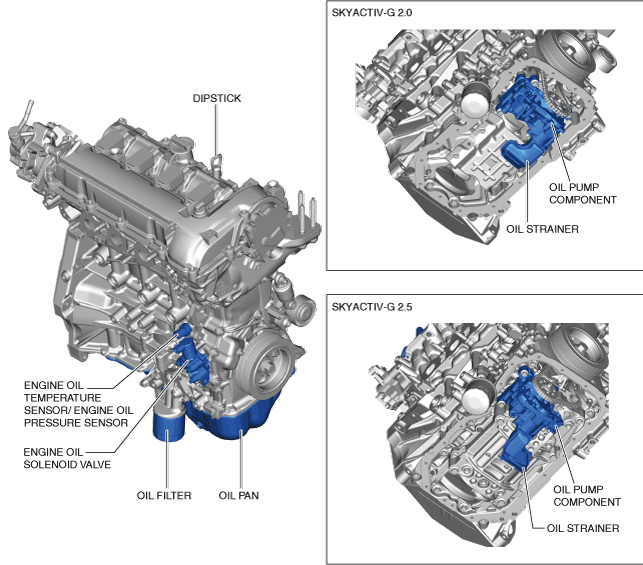 DIPSTICK

ENGINE OIL TEMPERATURE SENSOR/ ENGINE OIL PRESSURE SENSOR

ENGINE OIL SOLENOID VALVE

OIL FILTER

OIL PAN

SKYACTIV-G 2.0

OIL PUMP COMPONENT

OIL STRAINER

SKYACTIV-G 2.5

OIL PUMP COMPONENT

OIL STRAINER