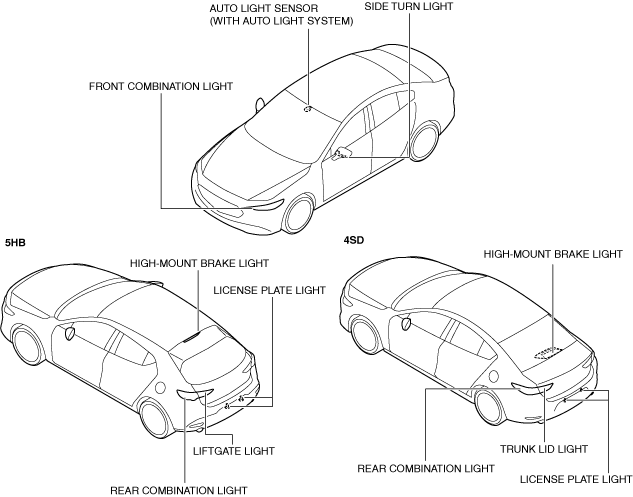 AUTO LIGHT SENSOR
(WITH AUTO LIGHT SYSTEM)

SIDE TURN LIGHT

FRONT COMBINATION LIGHT

5HB

HIGH-MOUNT BRAKE LIGHT

LICENSE PLATE LIGHT

LIFTGATE LIGHT

REAR COMBINATION LIGHT

4SD

HIGH-MOUNT BRAKE LIGHT

TRUNK LID LIGHT

REAR COMBINATION LIGHT

LICENSE PLATE LIGHT