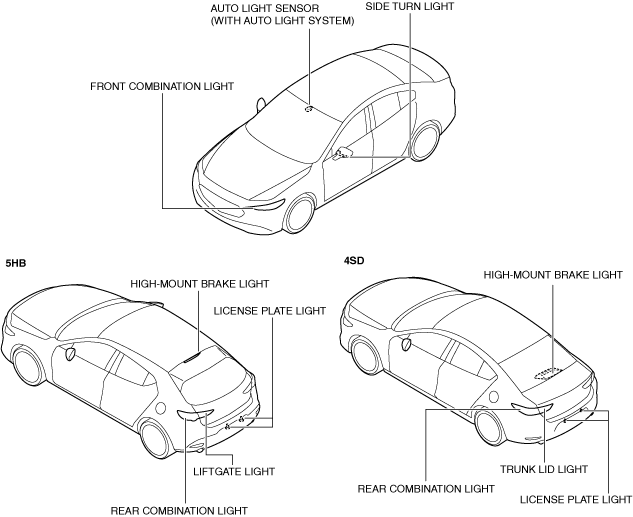 AUTO LIGHT SENSOR
(WITH AUTO LIGHT SYSTEM)

SIDE TURN LIGHT

FRONT COMBINATION LIGHT

5HB

HIGH-MOUNT BRAKE LIGHT

LICENSE PLATE LIGHT

LIFTGATE LIGHT

REAR COMBINATION LIGHT

4SD

HIGH-MOUNT BRAKE LIGHT

TRUNK LID LIGHT

REAR COMBINATION LIGHT

LICENSE PLATE LIGHT