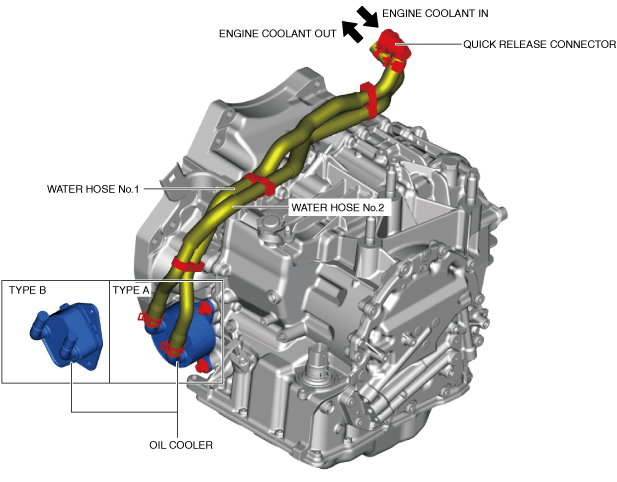 ENGINE COOLANT IN
ENGINE COOLANT OUT
QUICK RELEASE CONNECTOR
WATER HOSE No.1
WATER HOSE No.2
TYPE B
TYPE A
OIL COOLER