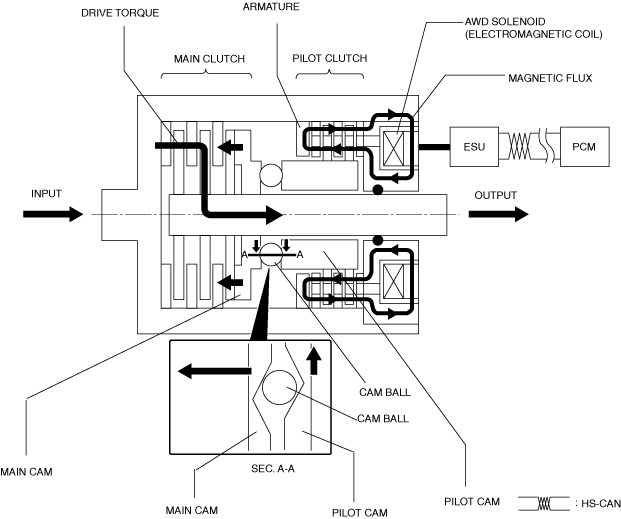 DRIVE TORQUE

ARMATURE

AWD SOLENOID
(ELECTROMAGNETIC COIL)

MAIN CLUTCH

PILOT CLUTCH

MAGNETIC FLUX

ESU

PCM

INPUT

OUTPUT

A

A

CAM BALL

CAM BALL

MAIN CAM

SEC. A-A

MAIN CAM

PILOT CAM

PILOT CAM

: HS-CAN