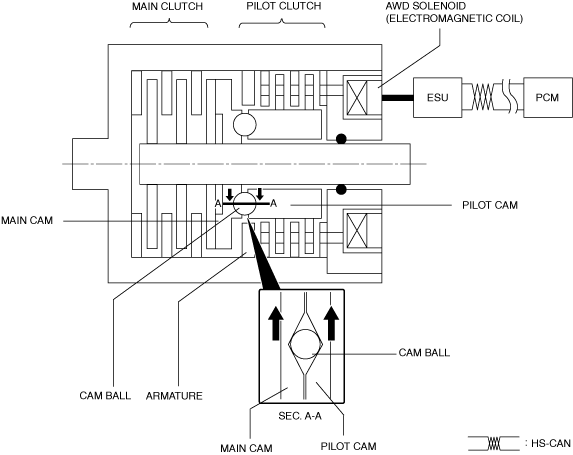 MAIN CLUTCH

PILOT CLUTCH

AWD SOLENOID
(ELECTROMAGNETIC COIL)

ESU

PCM

A

A

PILOT CAM

MAIN CAM

CAM BALL

CAM BALL

ARMATURE

SEC. A-A

MAIN CAM

PILOT CAM

: HS-CAN