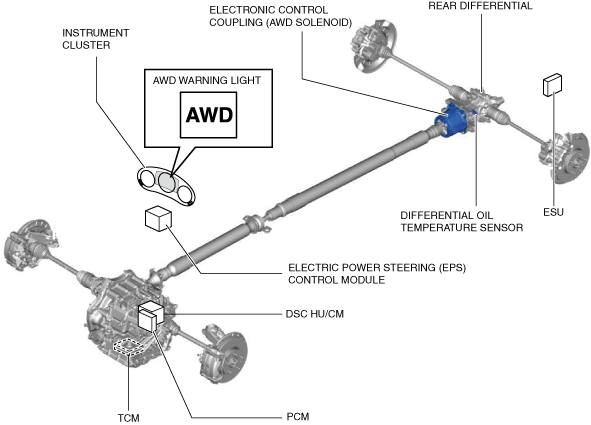 ELECTRONIC CONTROL COUPLING (AWD SOLENOID)

REAR DIFFERENTIAL

INSTRUMENT CLUSTER

AWD WARNING LIGHT

AWD

DIFFERENTIAL OIL TEMPERATURE SENSOR

ESU

ELECTRIC POWER STEERING (EPS) CONTROL MODULE

DSC HU/CM

TCM

PCM