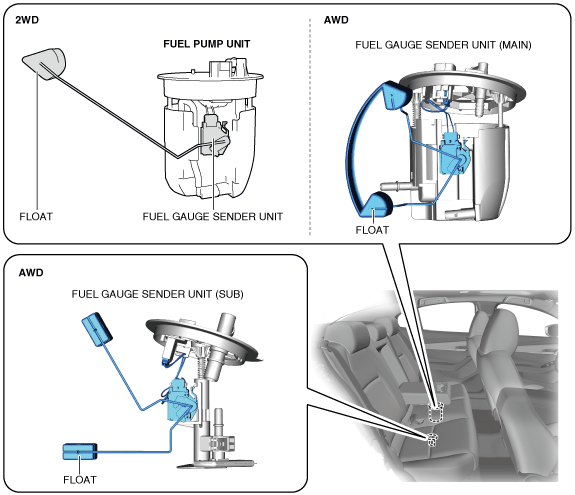 2WD

FUEL PUMP UNIT

FLOAT

FUEL GAUGE SENDER UNIT

AWD

FUEL GAUGE SENDER UNIT (MAIN)

FLOAT

AWD

FUEL GAUGE SENDER UNIT (SUB)

FLOAT