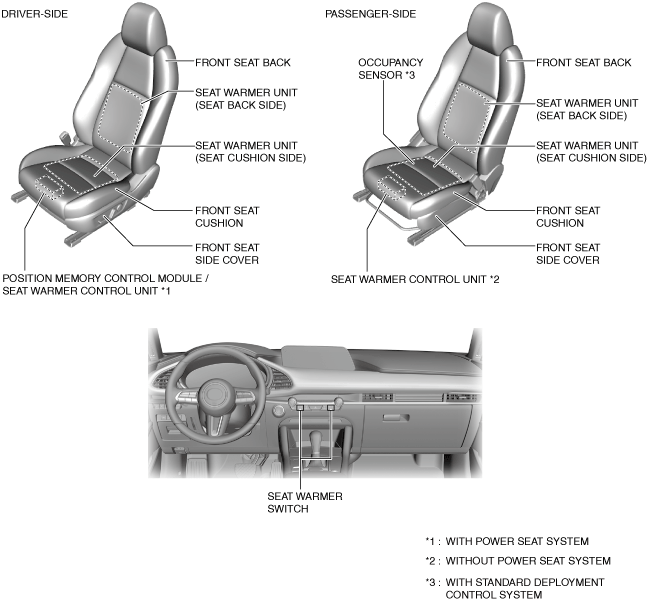 DRIVER-SIDE

FRONT SEAT BACK

SEAT WARMER UNIT (SEAT BACK SIDE)

SEAT WARMER UNIT (SEAT CUSHION SIDE)

FRONT SEAT CUSHION

FRONT SEAT SIDE COVER

POSITION MEMORY CONTROL MODULE / SEAT WARMER CONTROL UNIT *1

PASSENGER-SIDE

OCCUPANCY SENSOR *3

FRONT SEAT BACK

SEAT WARMER UNIT (SEAT BACK SIDE)

SEAT WARMER UNIT (SEAT CUSHION SIDE)

FRONT SEAT CUSHION

FRONT SEAT SIDE COVER

SEAT WARMER CONTROL UNIT *2

SEAT WARMER SWITCH

*1 : WITH POWER SEAT SYSTEM

*2 : WITHOUT POWER SEAT SYSTEM

*3 : WITH STANDARD DEPLOYMENT CONTROL SYSTEM