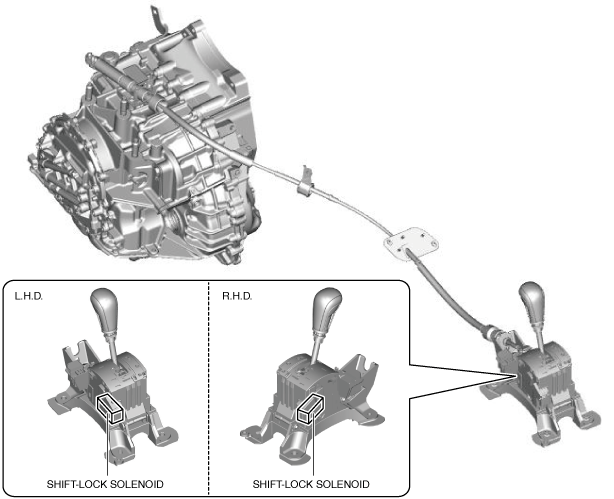 L.H.D.

SHIFT-LOCK SOLENOID

R.H.D.

SHIFT-LOCK SOLENOID