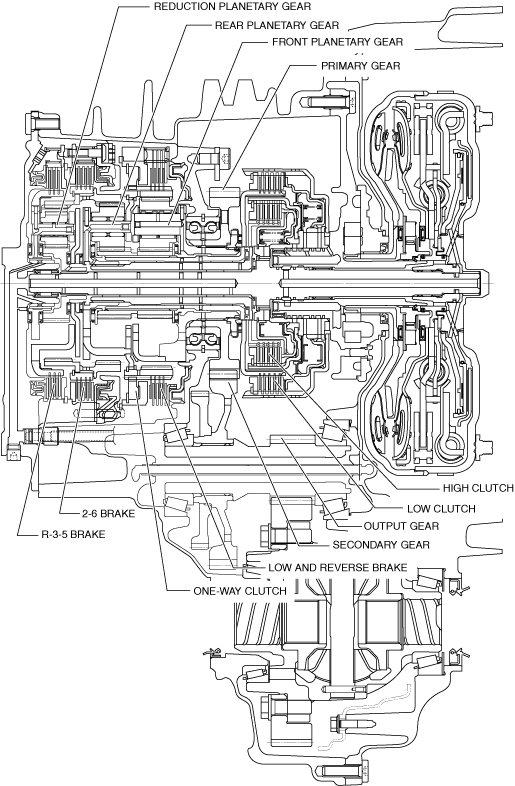 REDUCTION PLANETARY GEAR
REAR PLANETARY GEAR
FRONT PLANETARY GEAR
PRIMARY GEAR
HIGH CLUTCH
LOW CLUTCH
OUTPUT GEAR
SECONDARY GEAR
LOW AND REVERSE BRAKE
ONE-WAY CLUTCH
2-6 BRAKE
R-3-5 BRAKE