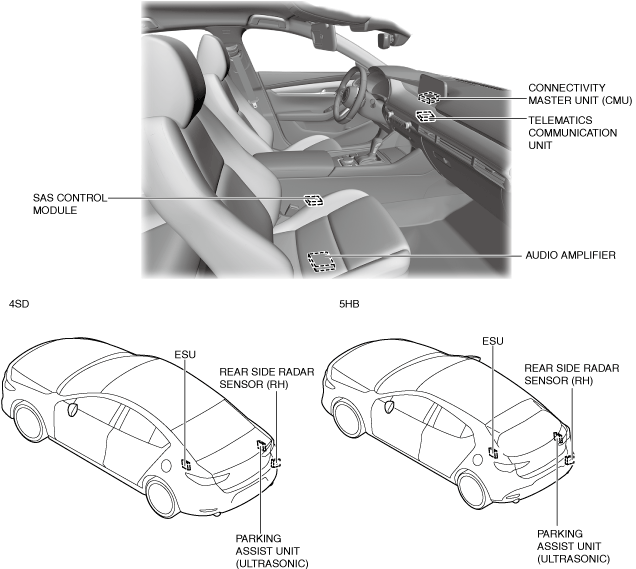 CONNECTIVITY MASTER UNIT (CMU)

TELEMATICS COMMUNICATION UNIT

SAS CONTROL MODULE

AUDIO AMPLIFIER

4SD

ESU

REAR SIDE RADAR SENSOR (RH)

PARKING ASSIST UNIT (ULTRASONIC)

5HB

ESU

REAR SIDE RADAR SENSOR (RH)

PARKING ASSIST UNIT (ULTRASONIC)