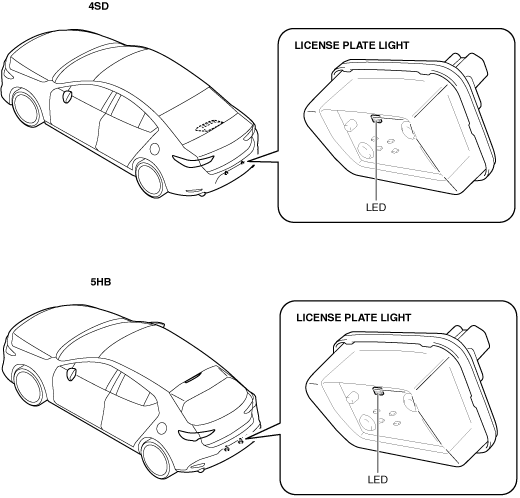 4SD

LICENSE PLATE LIGHT

LED

5HB

LICENSE PLATE LIGHT

LED