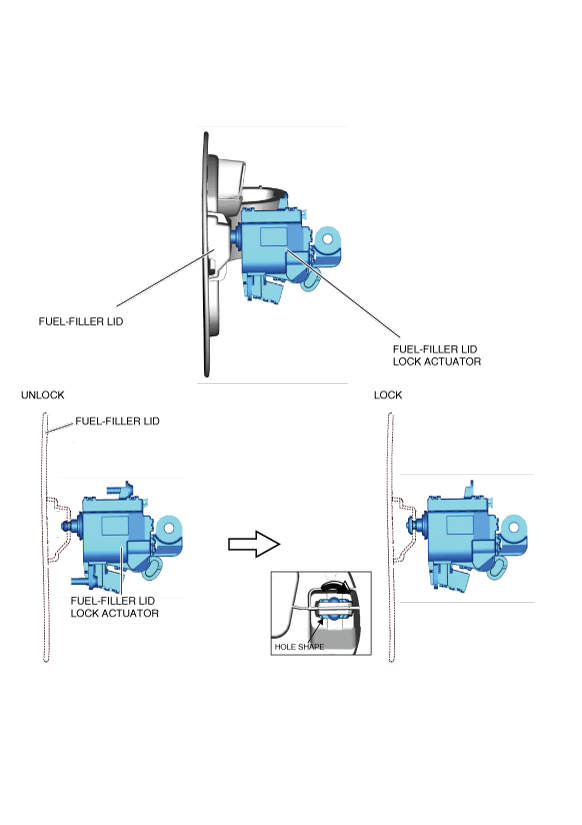 FUEL-FILLER LID

FUEL-FILLER LID
LOCK ACTUATOR

UNLOCK

FUEL-FILLER LID

FUEL-FILLER LID
LOCK ACTUATOR

LOCK

HOLE SHAPE