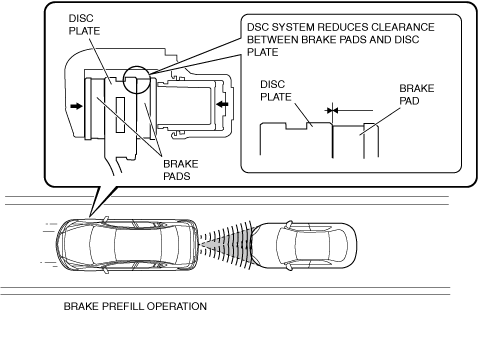 DISC PLATE

DSC SYSTEM REDUCES CLEARANCE BETWEEN BRAKE PADS AND DISC PLATE

DISC PLATE

BRAKE PAD

BRAKE PADS

BRAKE PREFILL OPERATION