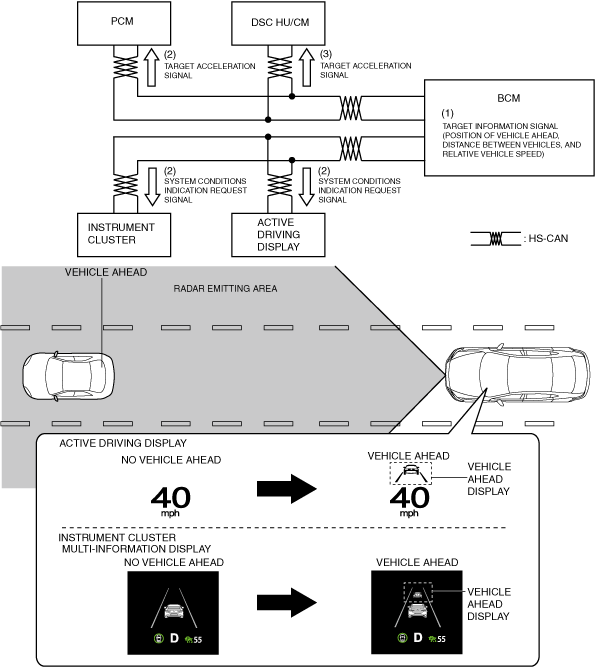 PCM

DSC HU/CM

(2) TARGET ACCELERATION SIGNAL

(3) TARGET ACCELERATION SIGNAL

BCM

(1) TARGET INFORMATION SIGNAL (POSITION OF VEHICLE AHEAD, DISTANCE BETWEEN VEHICLES, AND RELATIVE VEHICLE SPEED)

(2) SYSTEM CONDITIONS INDICATION REQUEST SIGNAL

(2) SYSTEM CONDITIONS INDICATION REQUEST SIGNAL

INSTRUMENT CLUSTER

ACTIVE DRIVING DISPLAY

: HS-CAN

VEHICLE AHEAD

RADAR EMITTING AREA

ACTIVE DRIVING DISPLAY

NO VEHICLE AHEAD

40 mph

VEHICLE AHEAD

40 mph

VEHICLE AHEAD DISPLAY

INSTRUMENT CLUSTER MULTI-INFORMATION DISPLAY

NO VEHICLE AHEAD

D 55

VEHICLE AHEAD

D 55

VEHICLE AHEAD DISPLAY