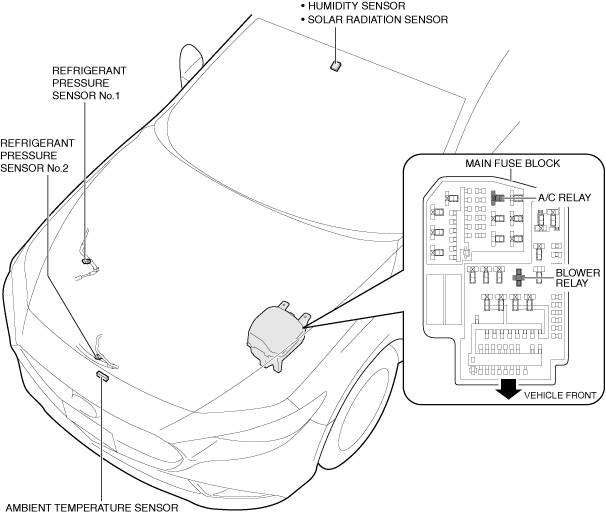 • HUMIDITY SENSOR
• SOLAR RADIATION SENSOR

REFRIGERANT PRESSURE SENSOR No.1

REFRIGERANT PRESSURE SENSOR No.2

MAIN FUSE BLOCK

A/C RELAY

BLOWER RELAY

VEHICLE FRONT

AMBIENT TEMPERATURE SENSOR