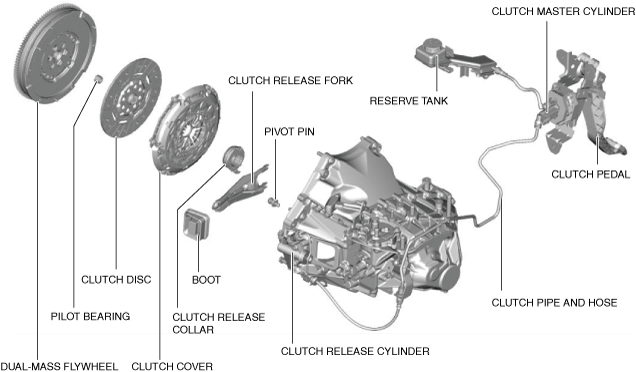 CLUTCH MASTER CYLINDER

CLUTCH RELEASE FORK

RESERVE TANK

PIVOT PIN

CLUTCH PEDAL

CLUTCH DISC

BOOT

CLUTCH PIPE AND HOSE

PILOT BEARING

CLUTCH RELEASE COLLAR

CLUTCH RELEASE CYLINDER

DUAL-MASS FLYWHEEL

CLUTCH COVER