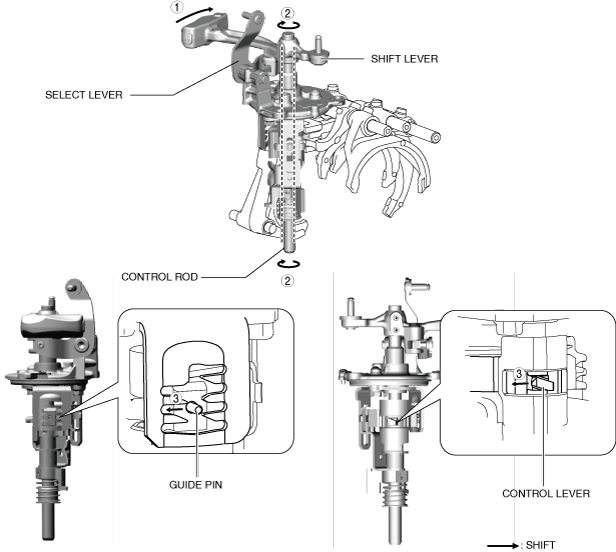 ①
②
SHIFT LEVER
SELECT LEVER
CONTROL ROD
②
3
GUIDE PIN
3
CONTROL LEVER
: SHIFT