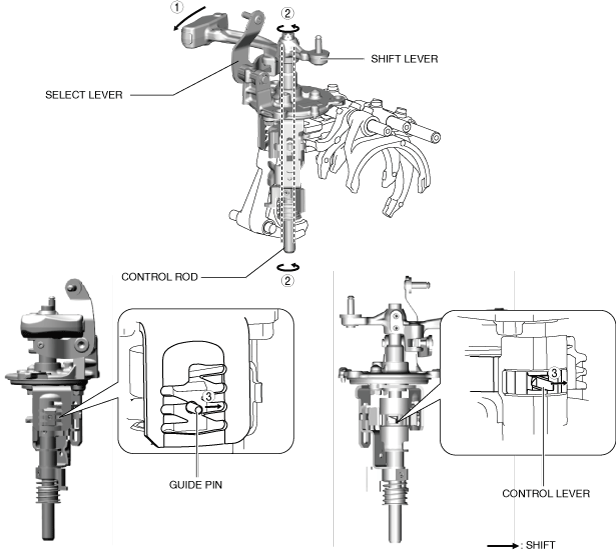 1
2
SHIFT LEVER
SELECT LEVER
CONTROL ROD
2
3
GUIDE PIN
3
CONTROL LEVER
: SHIFT