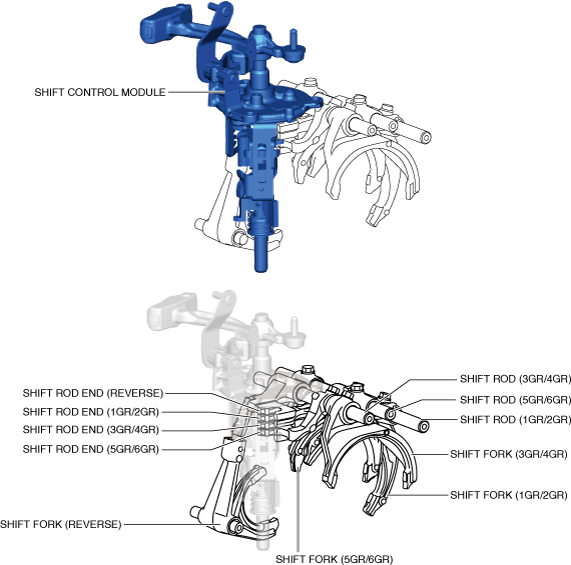 SHIFT CONTROL MODULE

SHIFT ROD END (REVERSE)
SHIFT ROD END (1GR/2GR)
SHIFT ROD END (3GR/4GR)
SHIFT ROD END (5GR/6GR)
SHIFT FORK (REVERSE)
SHIFT ROD (3GR/4GR)
SHIFT ROD (5GR/6GR)
SHIFT ROD (1GR/2GR)
SHIFT FORK (3GR/4GR)
SHIFT FORK (1GR/2GR)
SHIFT FORK (5GR/6GR)