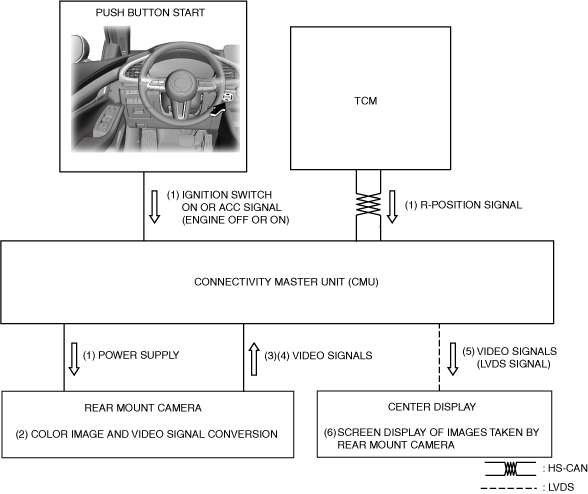 PUSH BUTTON START

TCM

(1) IGNITION SWITCH ON OR ACC SIGNAL (ENGINE OFF OR ON)

(1) R-POSITION SIGNAL

CONNECTIVITY MASTER UNIT (CMU)

(1) POWER SUPPLY

(3)(4) VIDEO SIGNALS

(5) VIDEO SIGNALS (LVDS SIGNAL)

REAR MOUNT CAMERA

(2) COLOR IMAGE AND VIDEO SIGNAL CONVERSION

CENTER DISPLAY

(6) SCREEN DISPLAY OF IMAGES TAKEN BY REAR MOUNT CAMERA

: HS-CAN

: LVDS