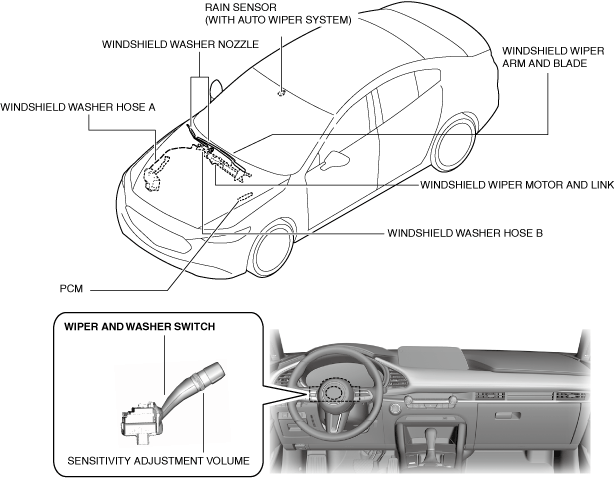 RAIN SENSOR
(WITH AUTO WIPER SYSTEM)

WINDSHIELD WASHER NOZZLE

WINDSHIELD WIPER
ARM AND BLADE

WINDSHIELD WASHER HOSE A

WINDSHIELD WIPER MOTOR AND LINK

WINDSHIELD WASHER HOSE B

PCM

WIPER AND WASHER SWITCH

SENSITIVITY ADJUSTMENT VOLUME