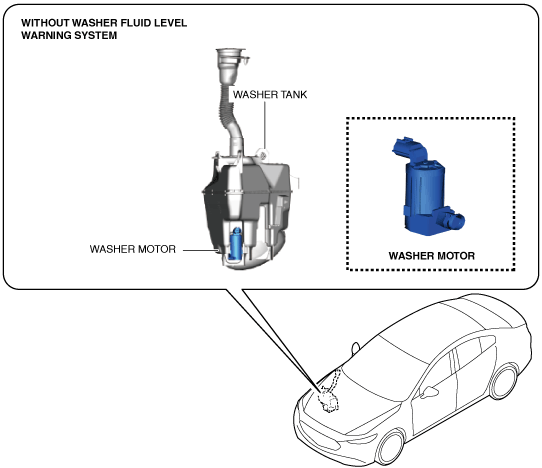 WITHOUT WASHER FLUID LEVEL WARNING SYSTEM

WASHER TANK

WASHER MOTOR

WASHER MOTOR