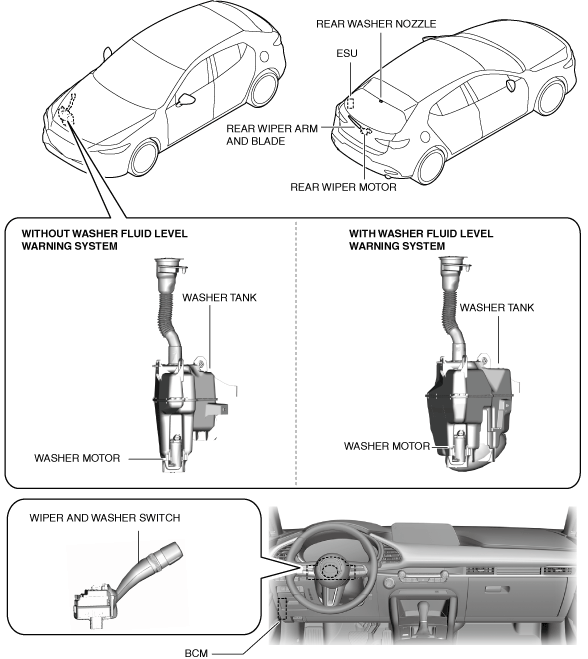 REAR WASHER NOZZLE
ESU
REAR WIPER ARM AND BLADE
REAR WIPER MOTOR

WITHOUT WASHER FLUID LEVEL WARNING SYSTEM
WASHER TANK
WASHER MOTOR

WITH WASHER FLUID LEVEL WARNING SYSTEM
WASHER TANK
WASHER MOTOR

WIPER AND WASHER SWITCH
BCM