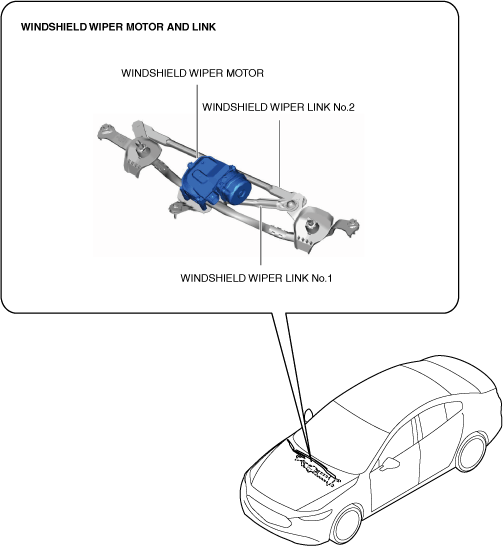 WINDSHIELD WIPER MOTOR AND LINK

WINDSHIELD WIPER MOTOR

WINDSHIELD WIPER LINK No.2

WINDSHIELD WIPER LINK No.1