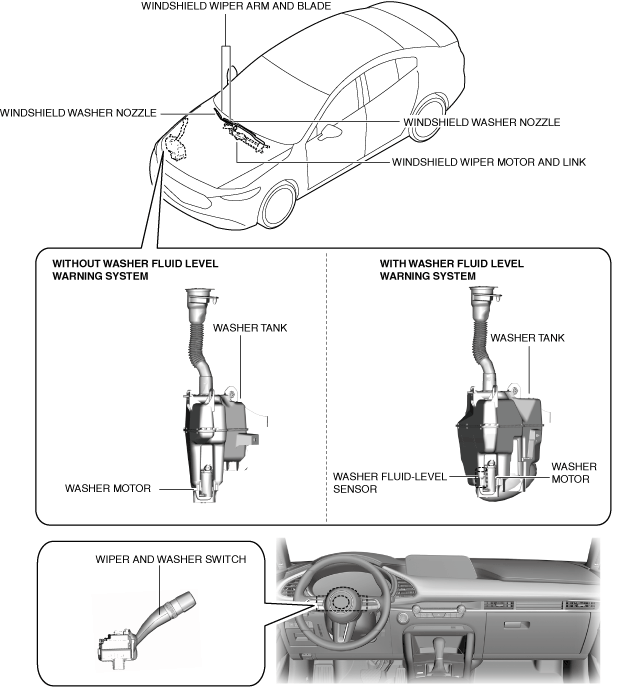 WINDSHIELD WIPER ARM AND BLADE

WINDSHIELD WASHER NOZZLE

WINDSHIELD WASHER NOZZLE

WINDSHIELD WIPER MOTOR AND LINK

WITHOUT WASHER FLUID LEVEL WARNING SYSTEM

WASHER TANK

WASHER MOTOR

WITH WASHER FLUID LEVEL WARNING SYSTEM

WASHER TANK

WASHER FLUID-LEVEL SENSOR

WASHER MOTOR

WIPER AND WASHER SWITCH